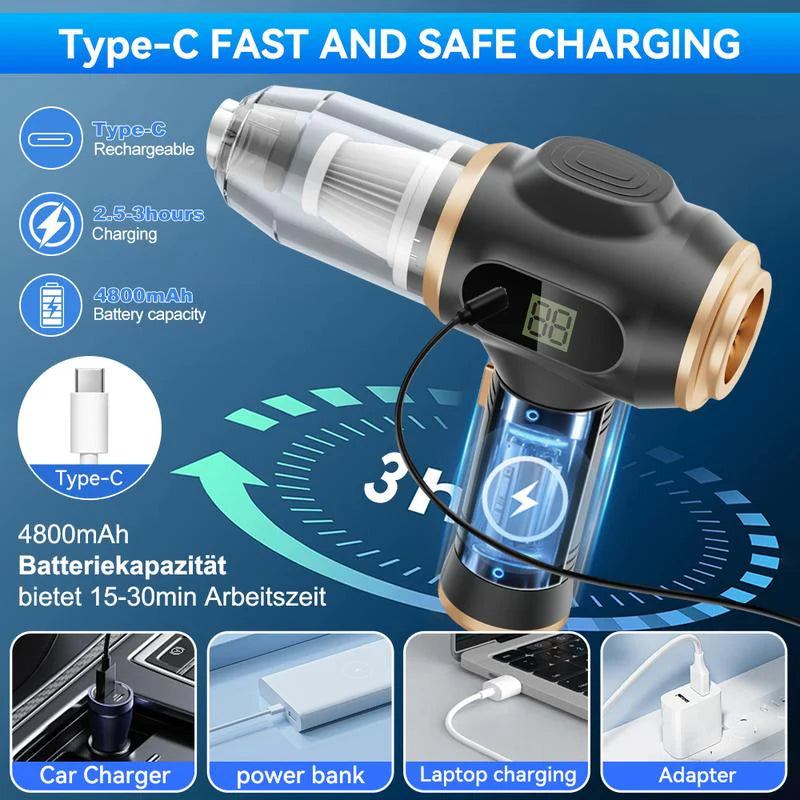 Type-C FAST AND SAFE CHARGING

Type-C
Rechargeable

2.5-3hours
Charging

4800mAh
Battery capacity

Type-C

88

3h

4800mAh
Batteriekapazität
bietet 15-30min Arbeitszeit

Car Charger

power bank

Laptop charging

Adapter